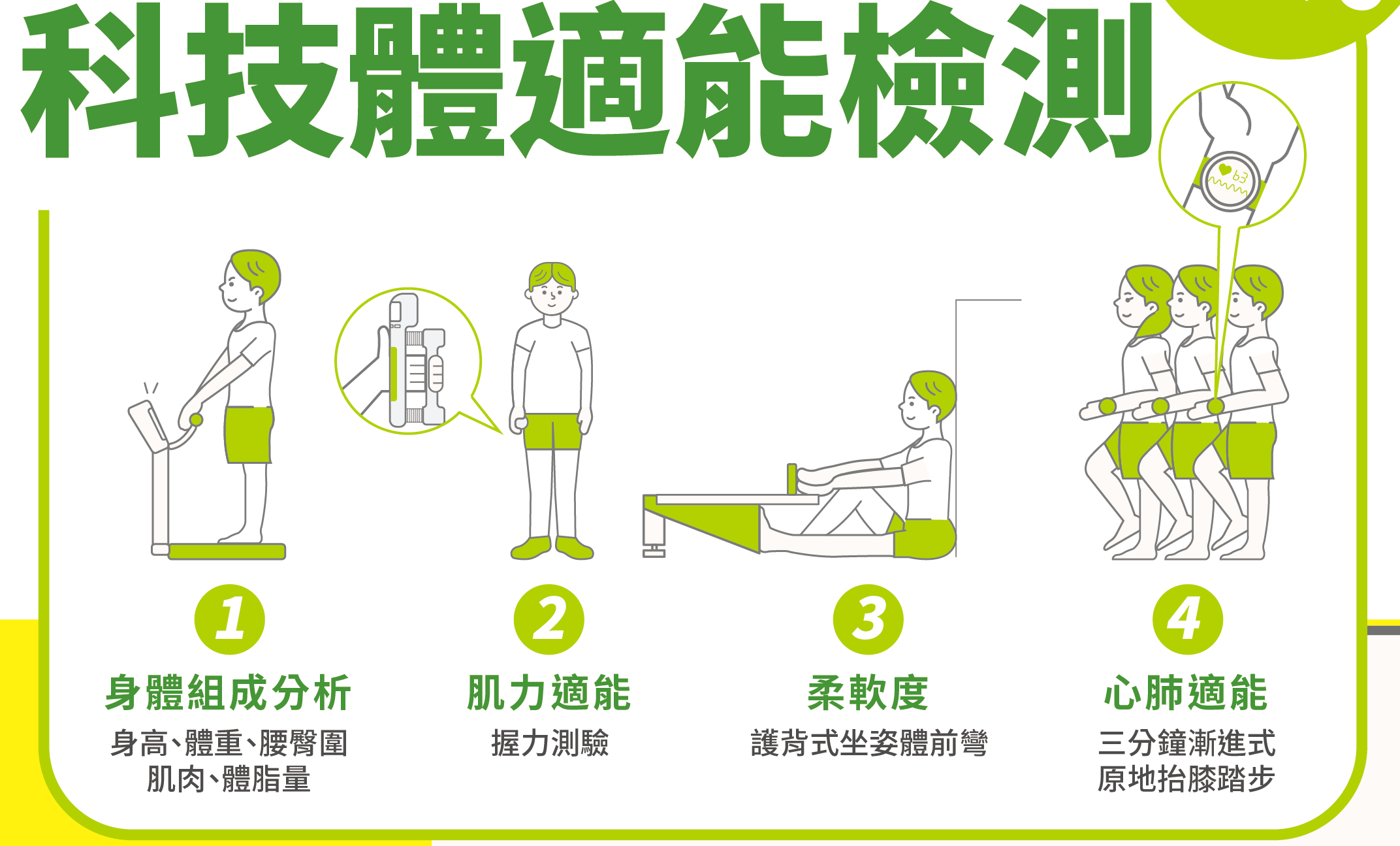 科技體適能檢測

63

1
身體組成分析
身高、體重、腰臀圍
肌肉、體脂量

2
肌力適能
握力測驗

3
柔軟度
護背式坐姿體前彎

4
心肺適能
三分鐘漸進式
原地抬膝踏步